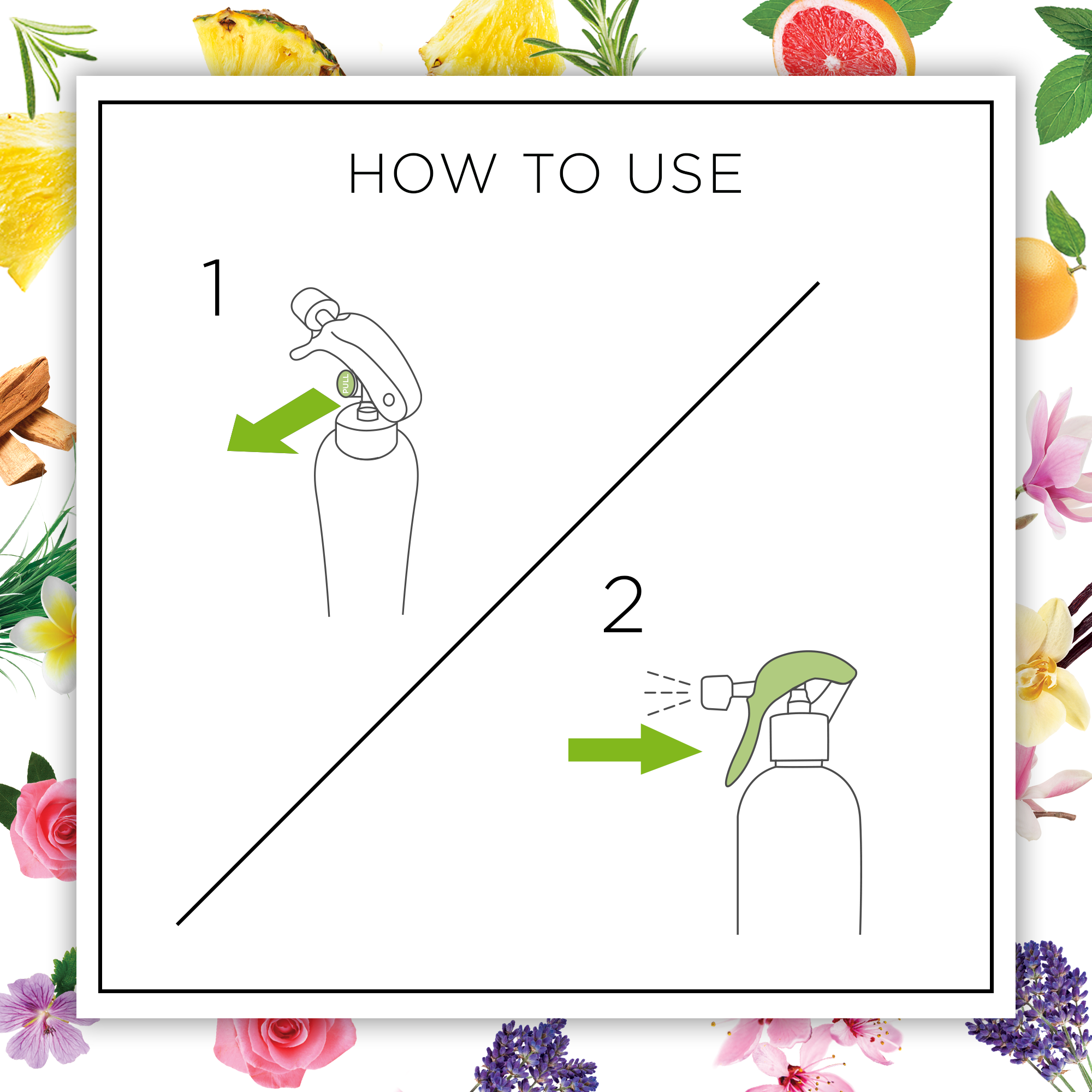 HOW TO USE

1

PULL

2